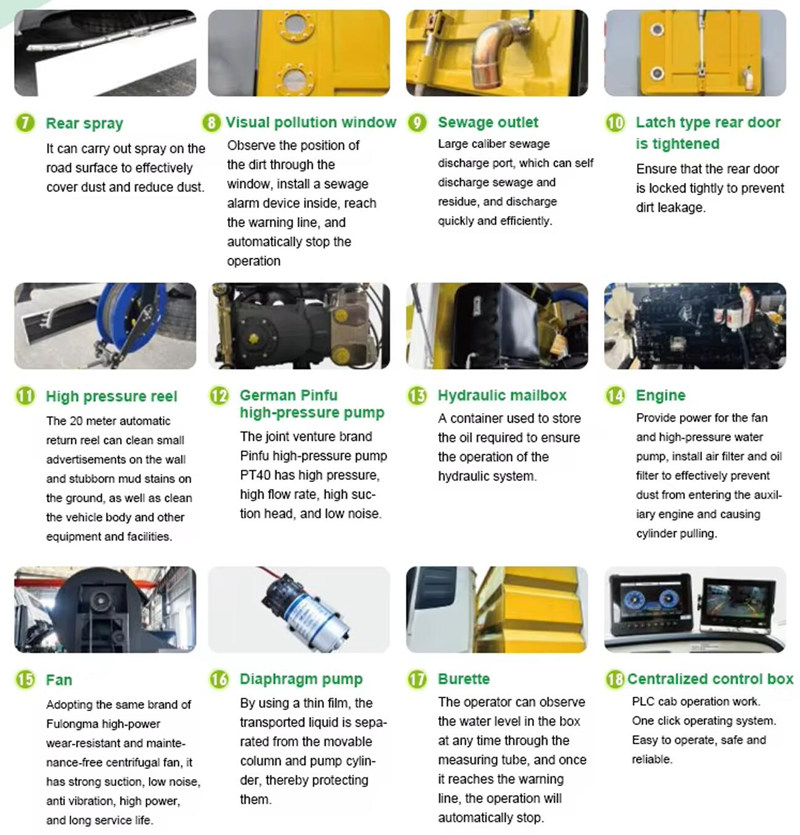 7 Rear spray

It can carry out spray on the road surface to effectively cover dust and reduce dust.

8 Visual pollution window

Observe the position of the dirt through the window, install a sewage alarm device inside, reach the warning line, and automatically stop the operation

9 Sewage outlet

Large caliber sewage discharge port, which can self discharge sewage and residue, and discharge quickly and efficiently.

10 Latch type rear door is tightened

Ensure that the rear door is locked tightly to prevent dirt leakage.

11 High pressure reel

The 20 meter automatic return reel can clean small advertisements on the wall and stubborn mud stains on the ground, as well as clean the vehicle body and other equipment and facilities.

12 German Pinfu high-pressure pump

The joint venture brand Pinfu high-pressure pump PT40 has high pressure, high flow rate, high suction head, and low noise.

13 Hydraulic mailbox

A container used to store the oil required to ensure the operation of the hydraulic system.

14 Engine

Provide power for the fan and high-pressure water pump, install air filter and oil filter to effectively prevent dust from entering the auxiliary engine and causing cylinder pulling.

15 Fan

Adopting the same brand of Fulongma high-power wear-resistant and maintenance-free centrifugal fan, it has strong suction, low noise, anti vibration, high power, and long service life.

16 Diaphragm pump

By using a thin film, the transported liquid is separated from the movable column and pump cylinder, thereby protecting them.

17 Burette

The operator can observe the water level in the box at any time through the measuring tube, and once it reaches the warning line, the operation will automatically stop.

18 Centralized control box

PLC cab operation work. One click operating system. Easy to operate, safe and reliable.