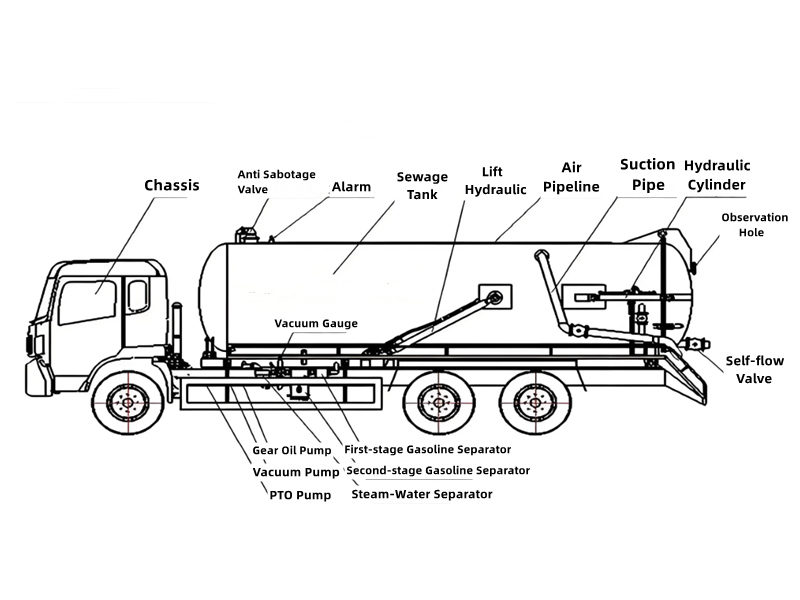 Chassis

Anti Sabotage Valve

Alarm

Sewage Tank

Lift Hydraulic

Air Pipeline

Suction Pipe

Hydraulic Cylinder

Observation Hole

Vacuum Gauge

Self-flow Valve

Gear Oil Pump

Vacuum Pump

PTO Pump

First-stage Gasoline Separator

Second-stage Gasoline Separator

Steam-Water Separator